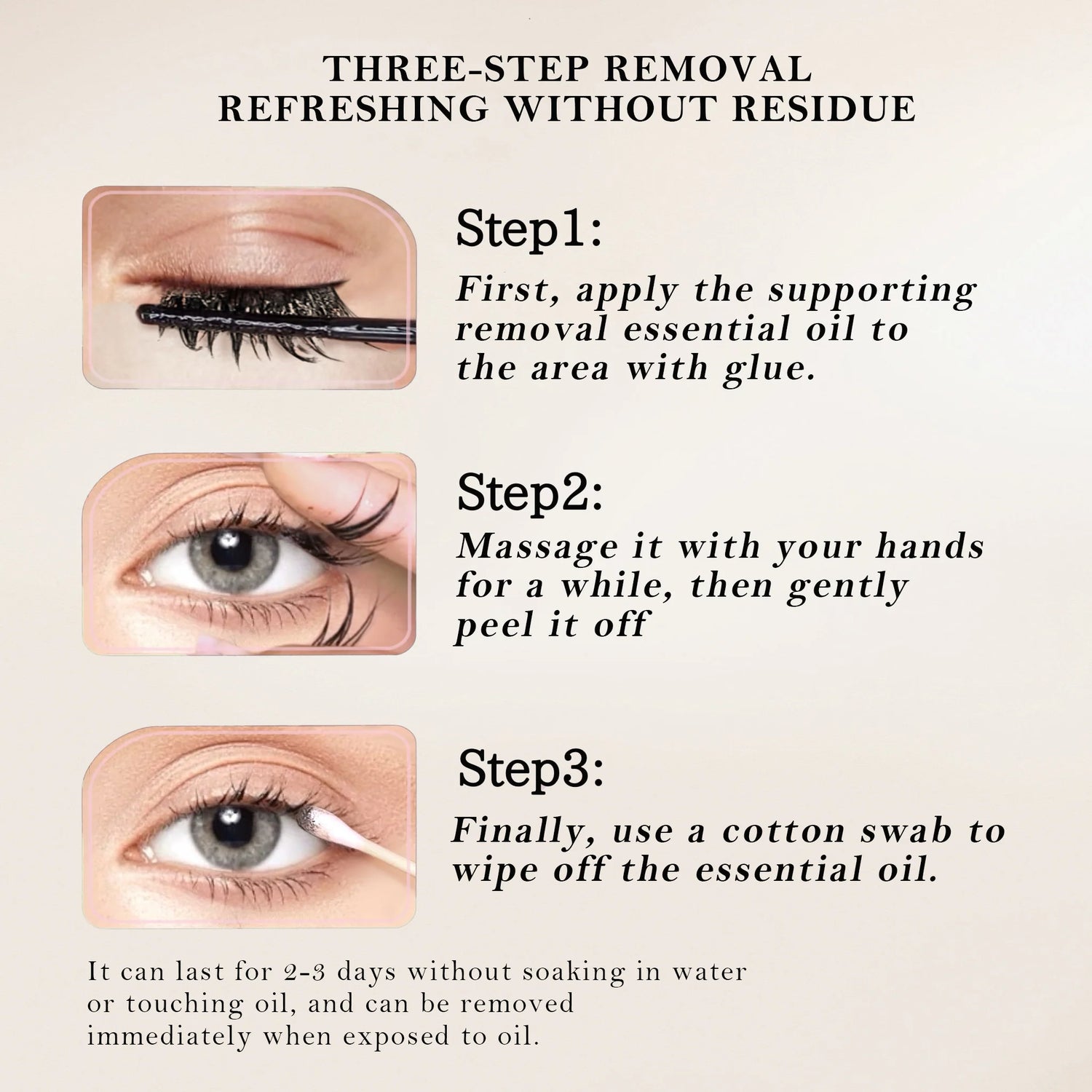 THREE-STEP REMOVAL
REFRESHING WITHOUT RESIDUE

Step1:
First, apply the supporting removal essential oil to the area with glue.

Step2:
Massage it with your hands for a while, then gently peel it off

Step3:
Finally, use a cotton swab to wipe off the essential oil.

It can last for 2-3 days without soaking in water or touching oil, and can be removed immediately when exposed to oil.